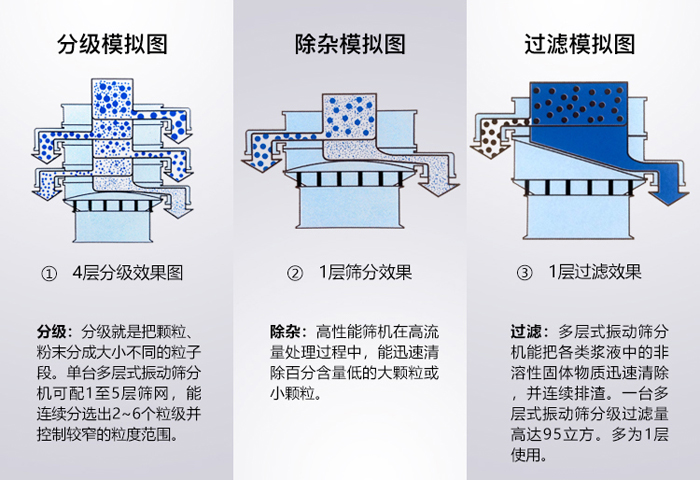 分级模拟图

① 4层分级效果图

分级：分级就是把颗粒、粉末分成大小不同的粒子段。单台多层式振动筛分机可配1至5层筛网，能连续分选出2~6个粒级并控制较窄的粒度范围。

除杂模拟图

② 1层筛分效果

除杂：高性能筛机在高流量处理过程中，能迅速清除百分含量低的大颗粒或小颗粒。

过滤模拟图

③ 1层过滤效果

过滤：多层式振动筛分机能把各类浆液中的非溶性固体物质迅速清除，并连续排渣。一台多层式振动筛分级过滤量高达95立方。多为1层使用。